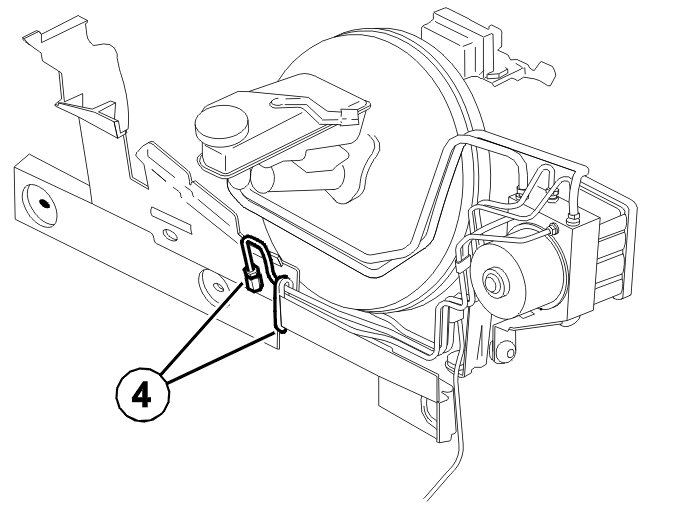 4