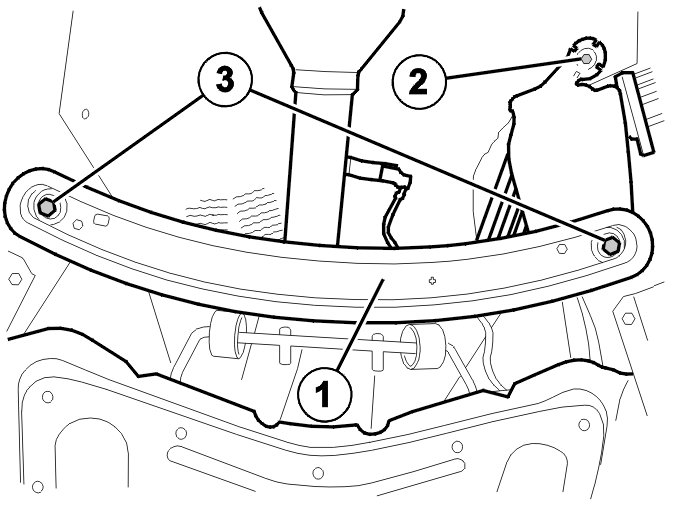 3
2
1