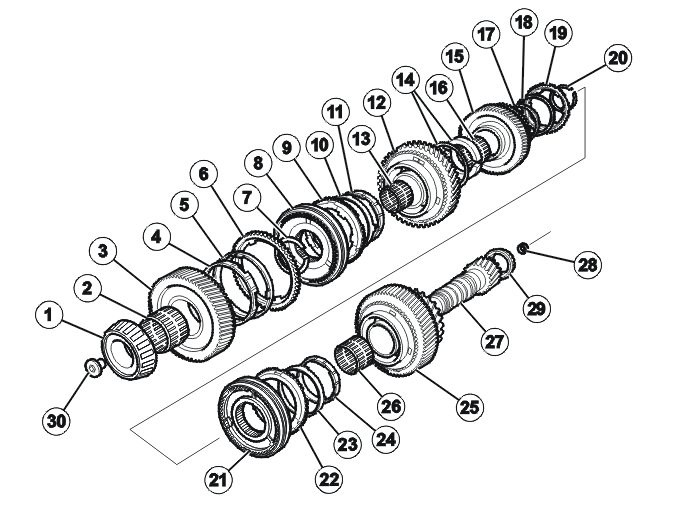 1
2
3
4
5
6
7
8
9
10
11
12
13
14
15
16
17
18
19
20
21
22
23
24
25
26
27
28
29
30