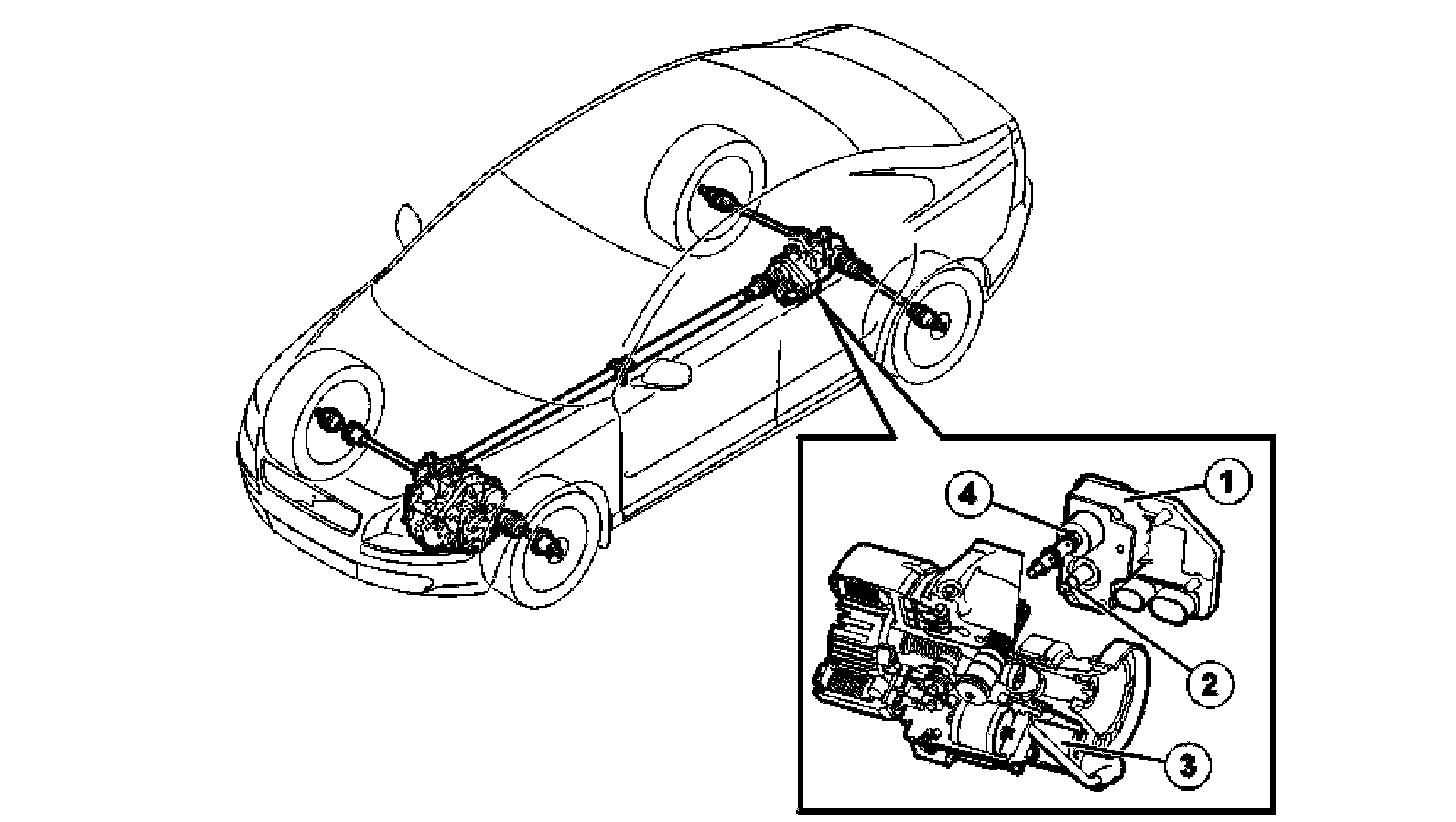 4
1
2
3