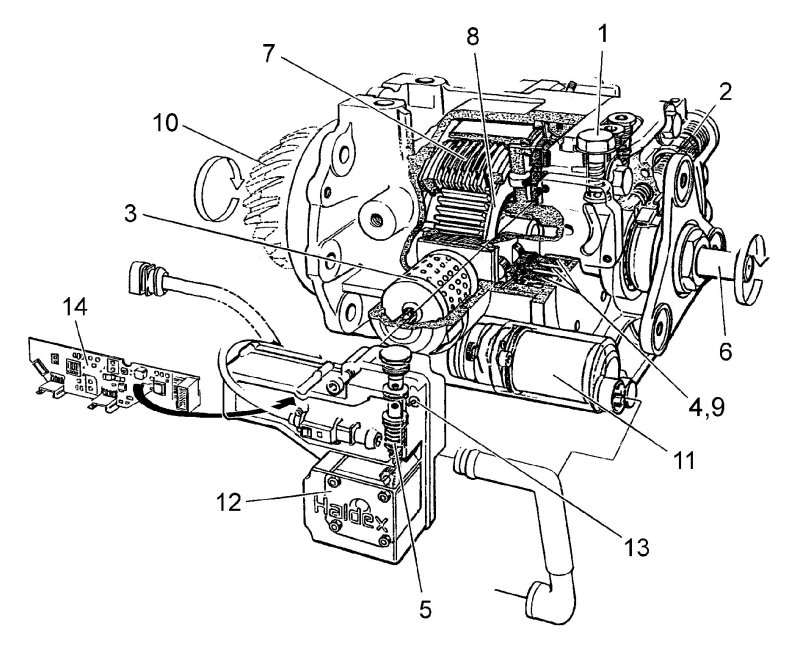 8
1
7
2
10
3
6
14
4,9
11
12
Haldex
13
5