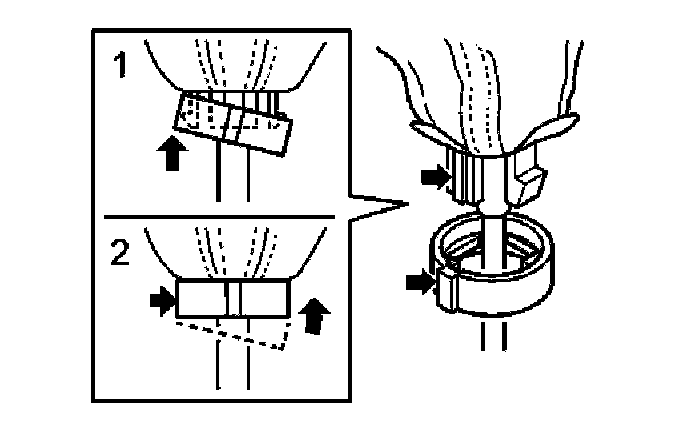 1
2