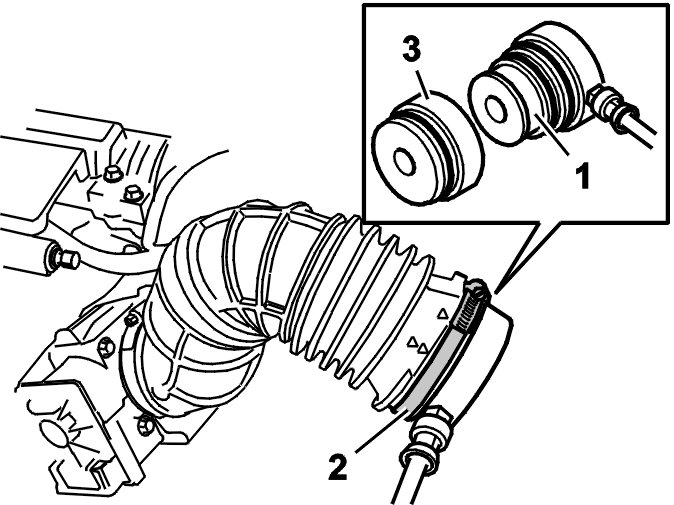 3
1
2