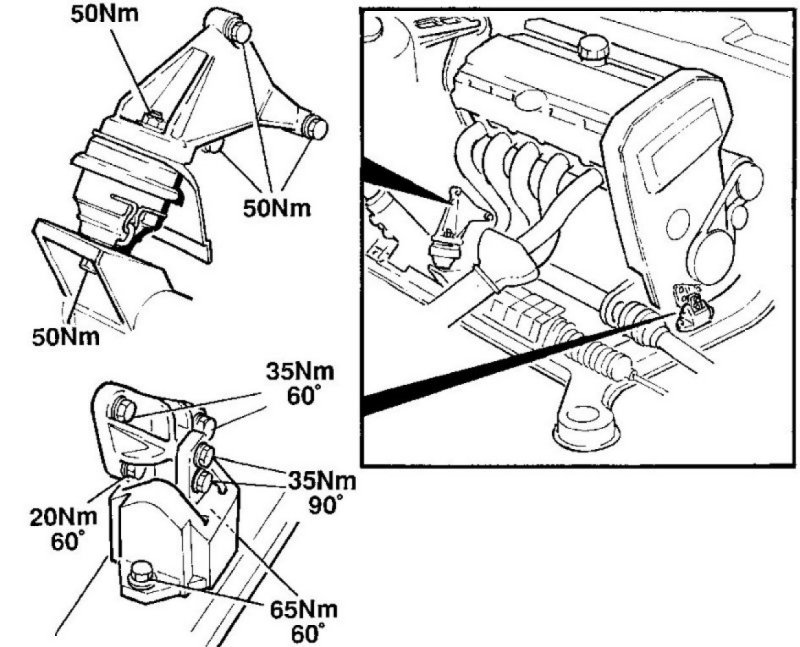 50Nm

50Nm

50Nm

35Nm
60°

35Nm
90°

20Nm
60°

65Nm
60°