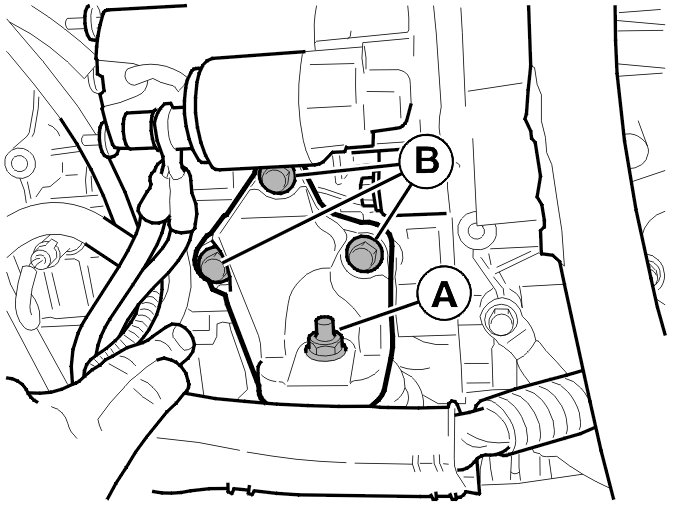 B

A