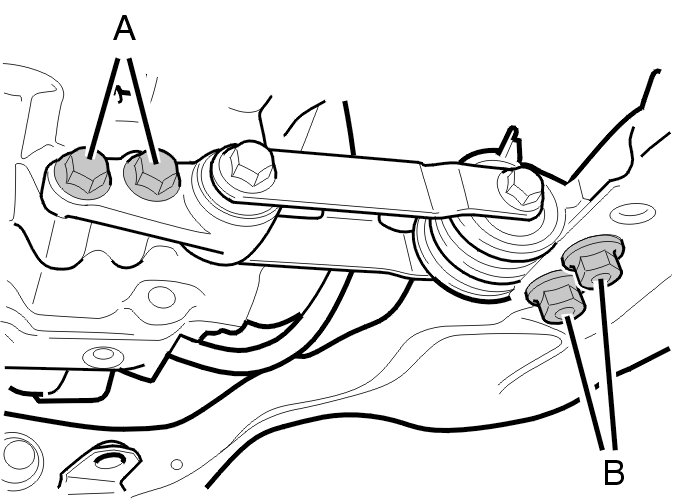 A

B