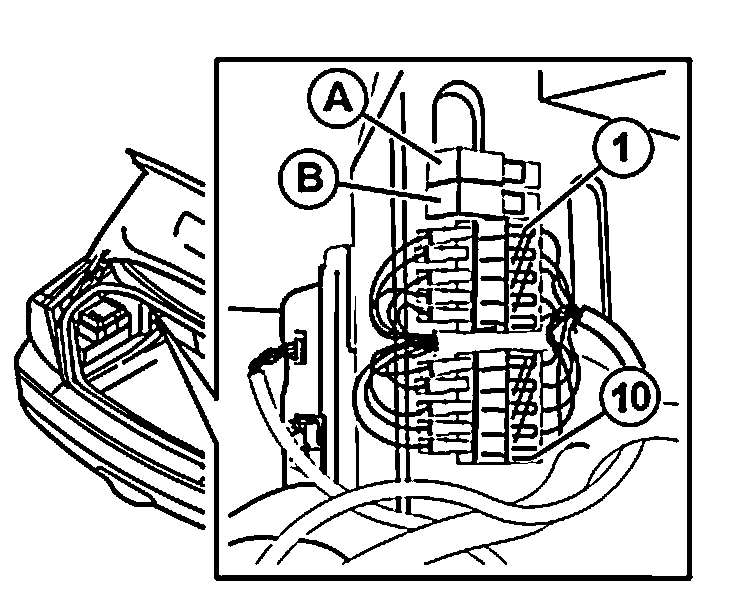 A
B
1
10