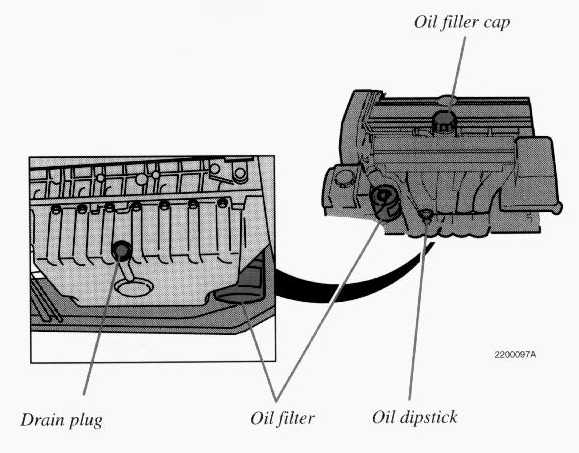 Oil filler cap

2200097A

Drain plug

Oil filter

Oil dipstick