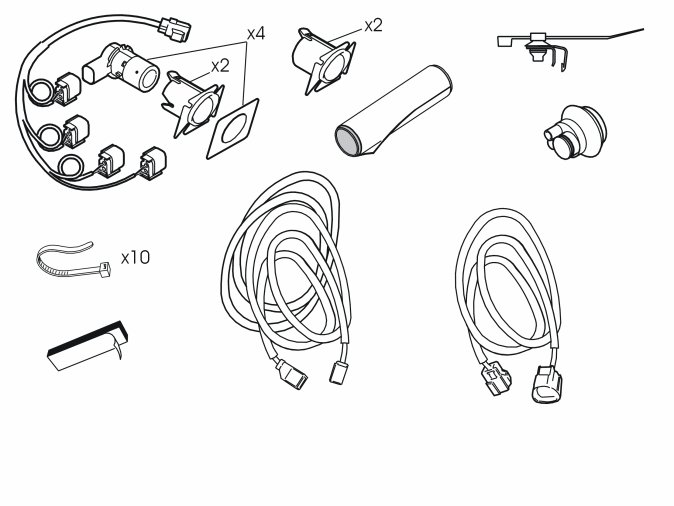 x4
x2
x2
x10