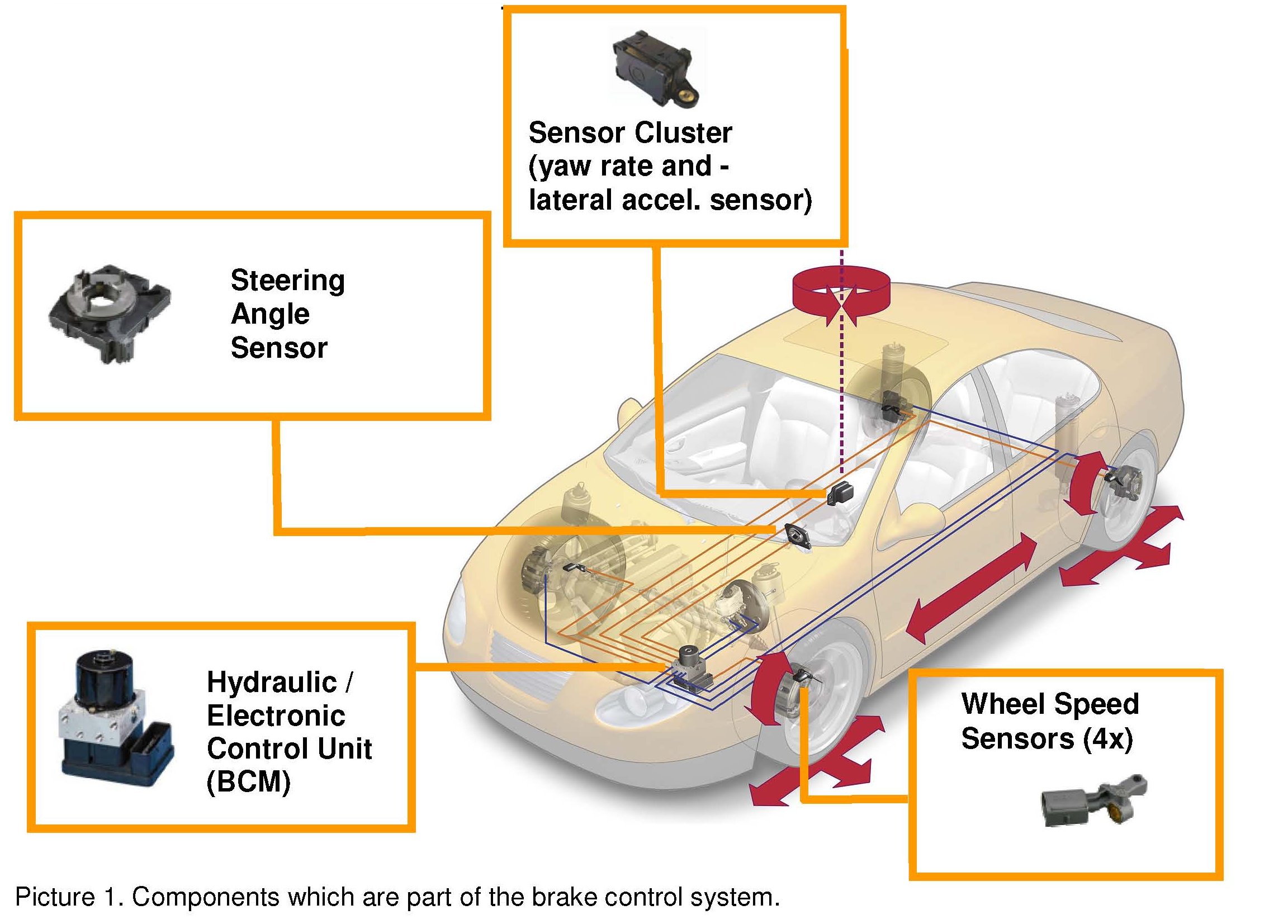 Sensor Cluster (yaw rate and - lateral accel. sensor)

Steering Angle Sensor

Hydraulic / Electronic Control Unit (BCM)

Wheel Speed Sensors (4x)

Picture 1. Components which are part of the brake control system.