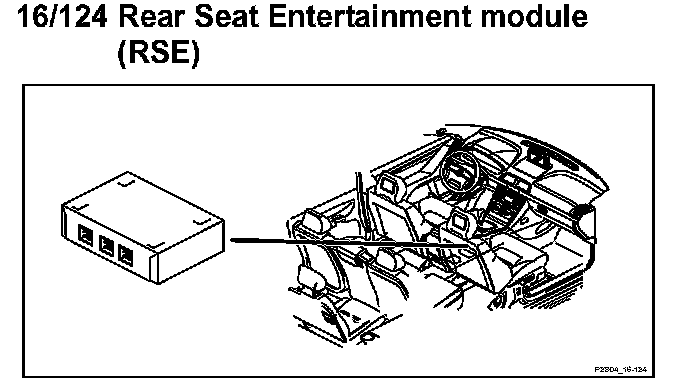 16/124 Rear Seat Entertainment module (RSE)

P2S04_16-124