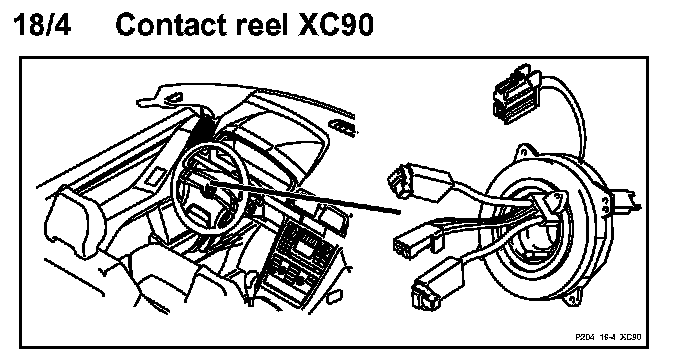 18/4 Contact reel XC90

P204 18-4 XC90