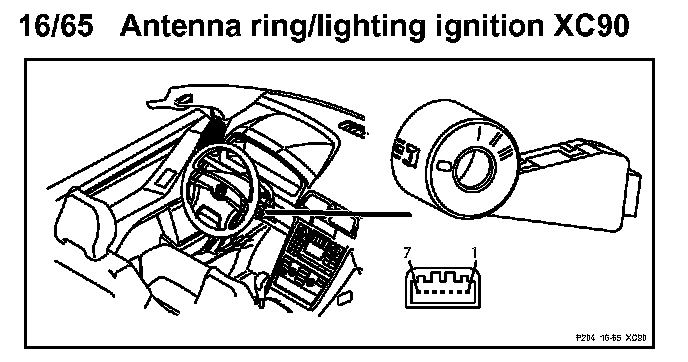 16/65 Antenna ring/lighting ignition XC90

0 I II III

7 1

P204 16-65 XC90