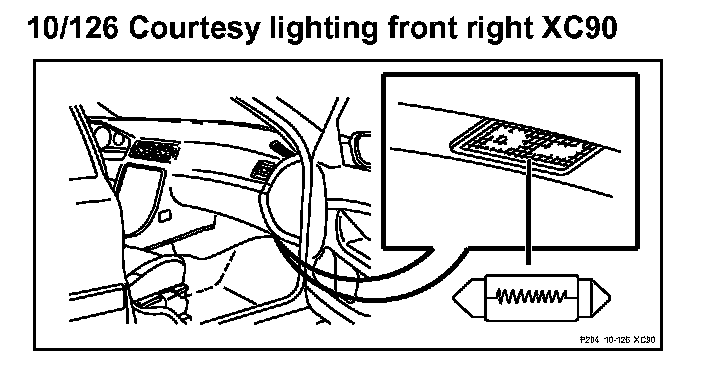 10/126 Courtesy lighting front right XC90

P204 10-126 XC90