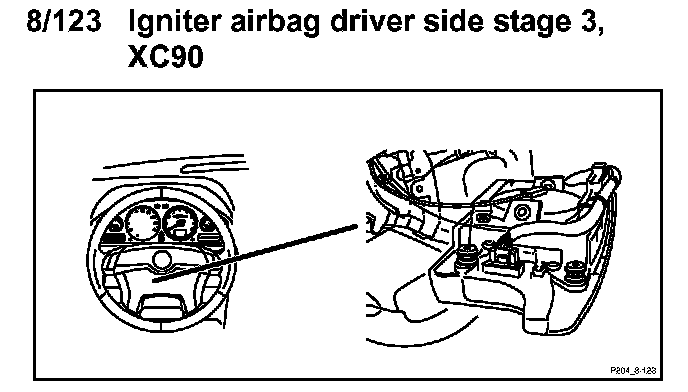 8/123 Igniter airbag driver side stage 3, XC90

P204_8-123