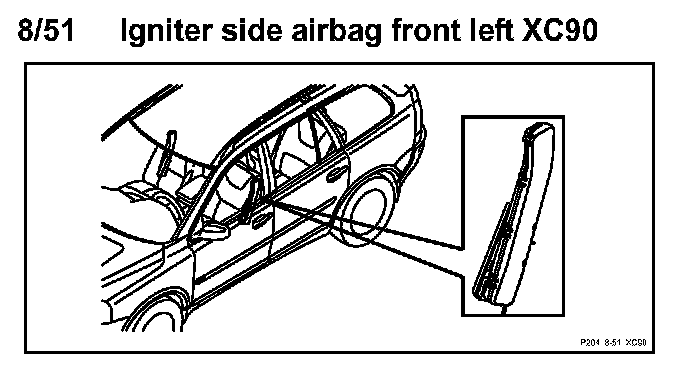 8/51 Igniter side airbag front left XC90

P204 8-51 XC90