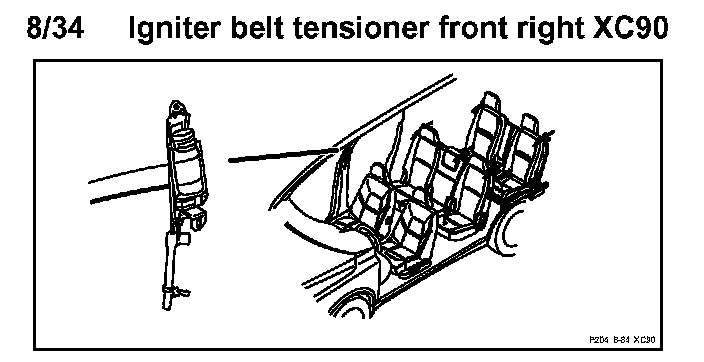 8/34 Igniter belt tensioner front right XC90

P204 8-34 XC90