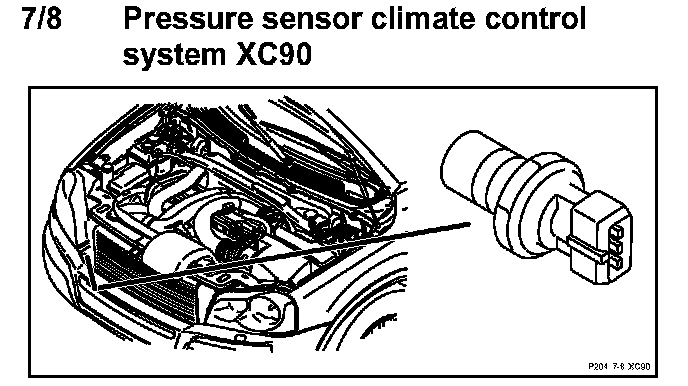 7/8 Pressure sensor climate control system XC90

P204 7-8 XC90