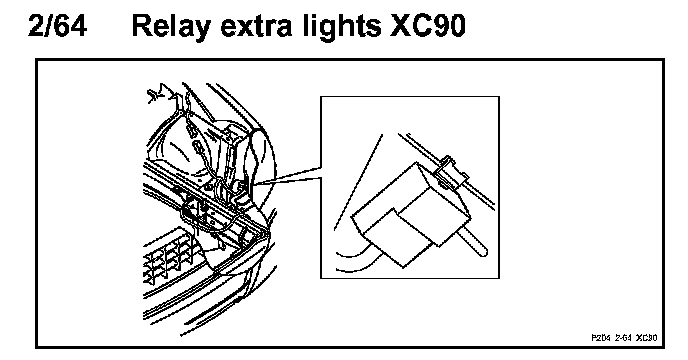 2/64 Relay extra lights XC90

P204 2-64 XC90