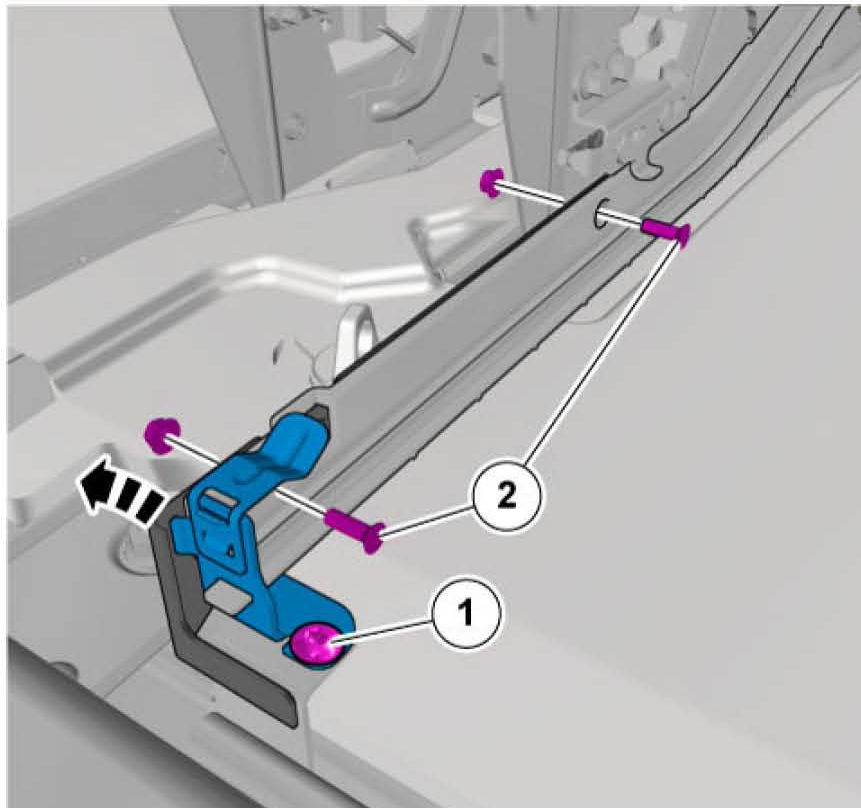 2

1