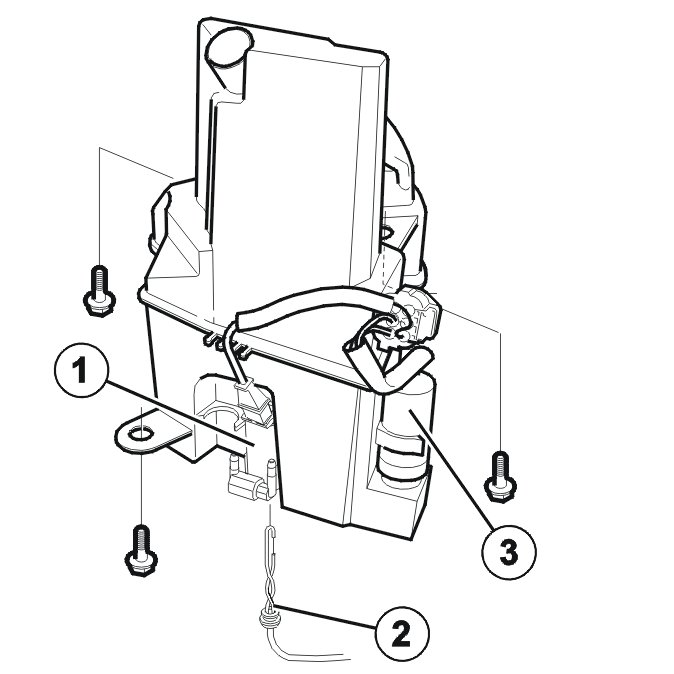 1

3

2