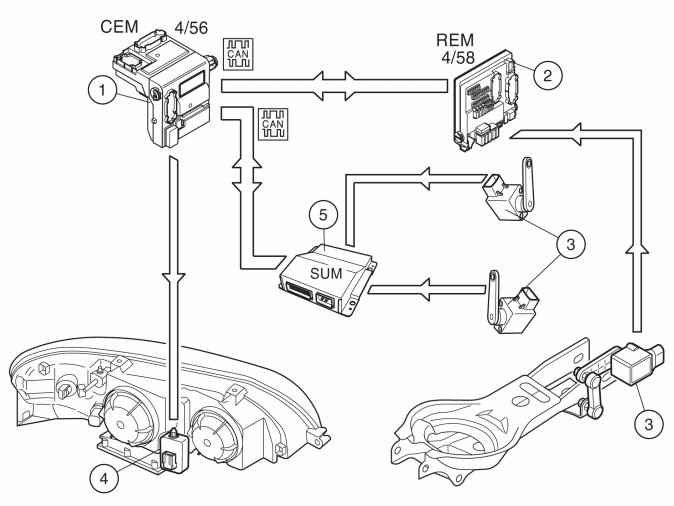 CEM 4/56
CAN
REM 4/58
1
2
CAN
5
SUM
3
3
4