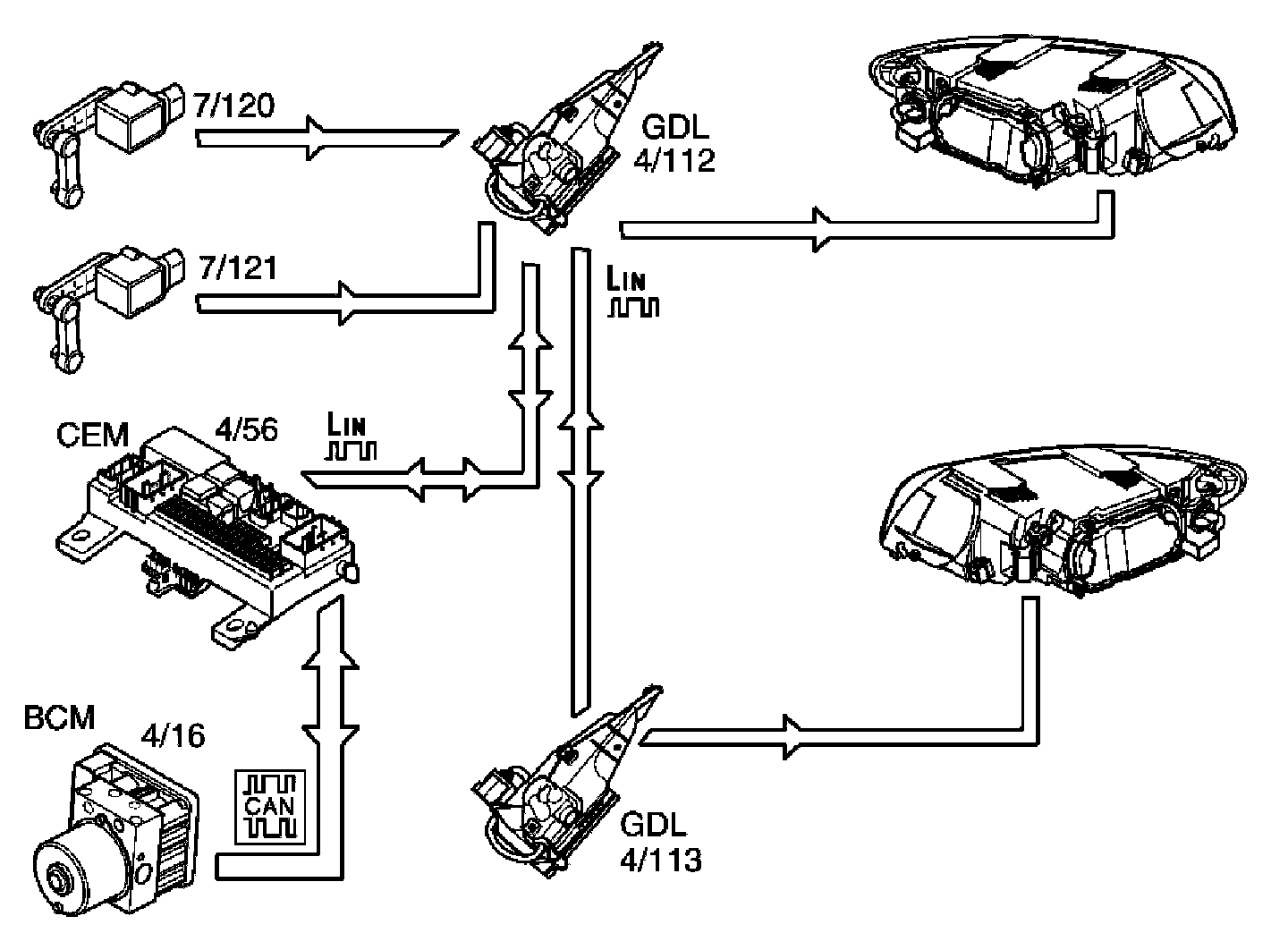 7/120

GDL
4/112

7/121

LIN

CEM
4/56

LIN

BCM
4/16

CAN

GDL
4/113