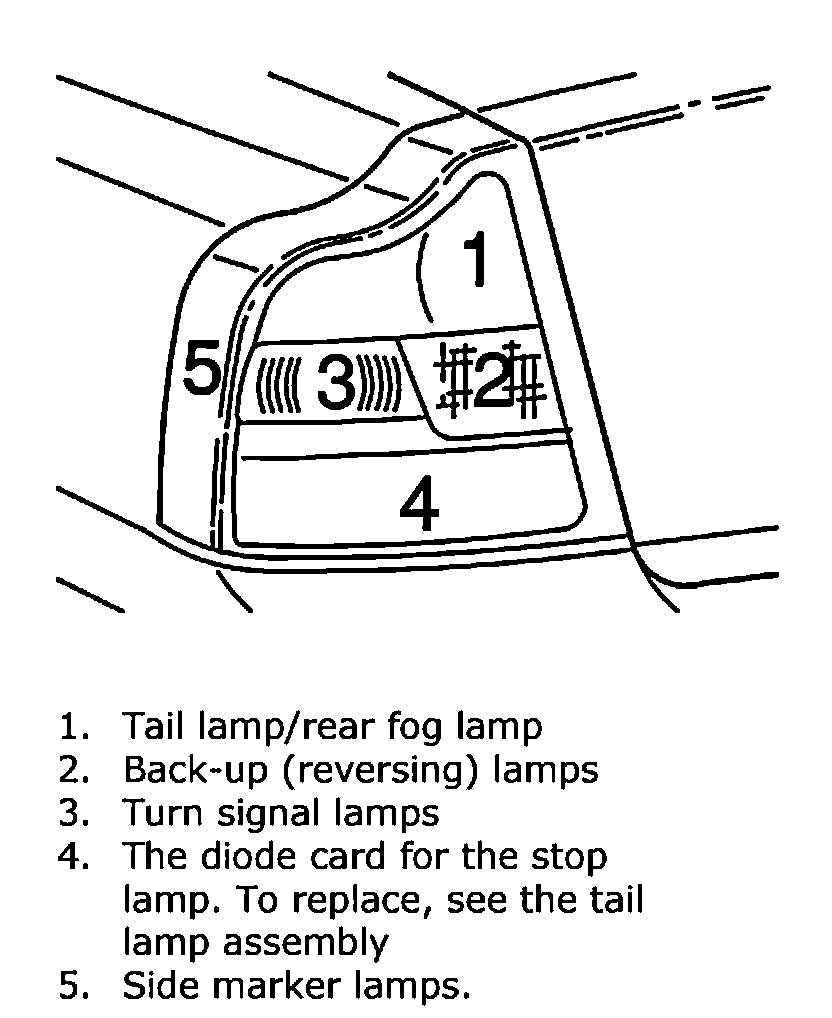 1
5
3
2
4

1. Tail lamp/rear fog lamp
2. Back-up (reversing) lamps
3. Turn signal lamps
4. The diode card for the stop lamp. To replace, see the tail lamp assembly
5. Side marker lamps.