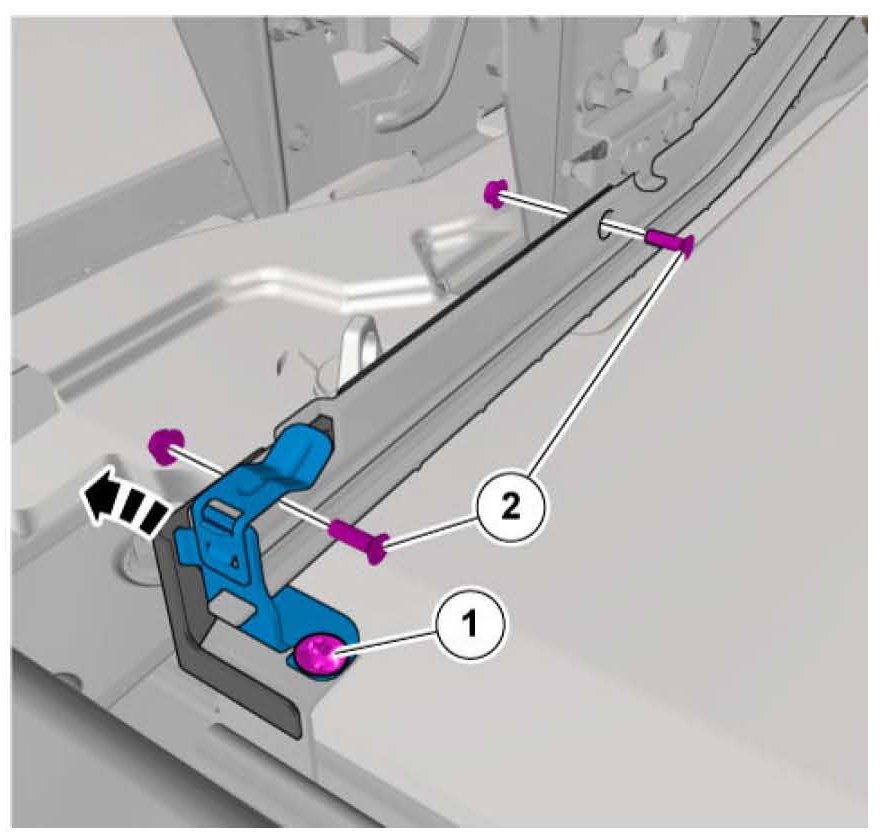 2

1