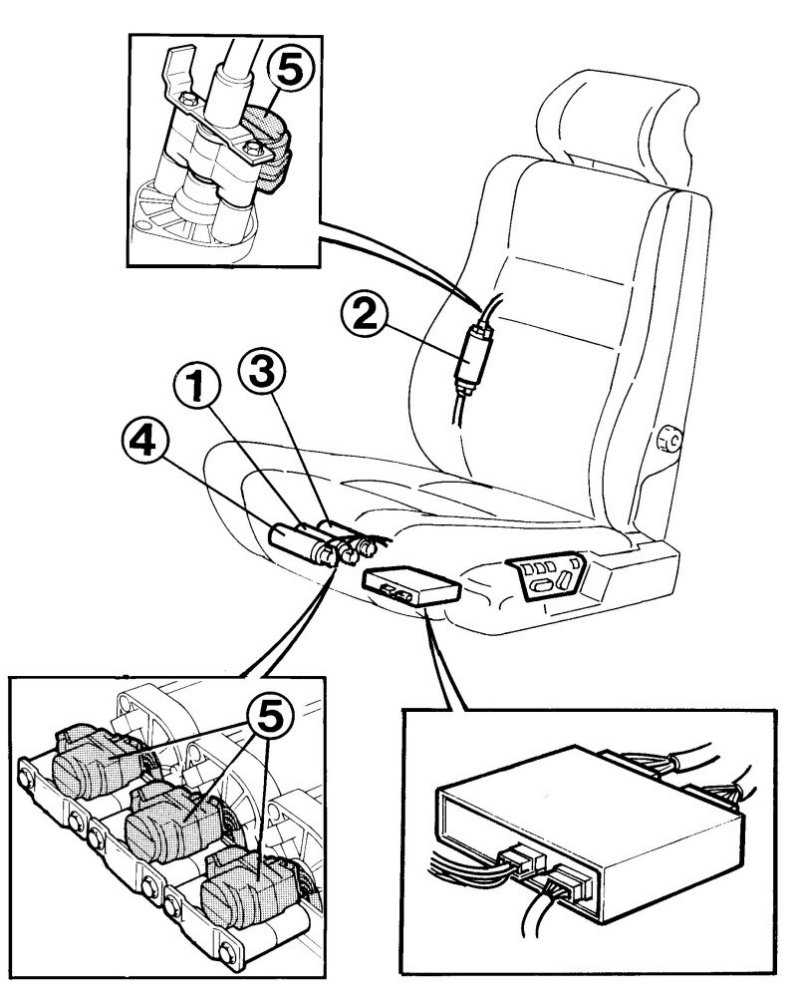 5
2
1
3
4
5