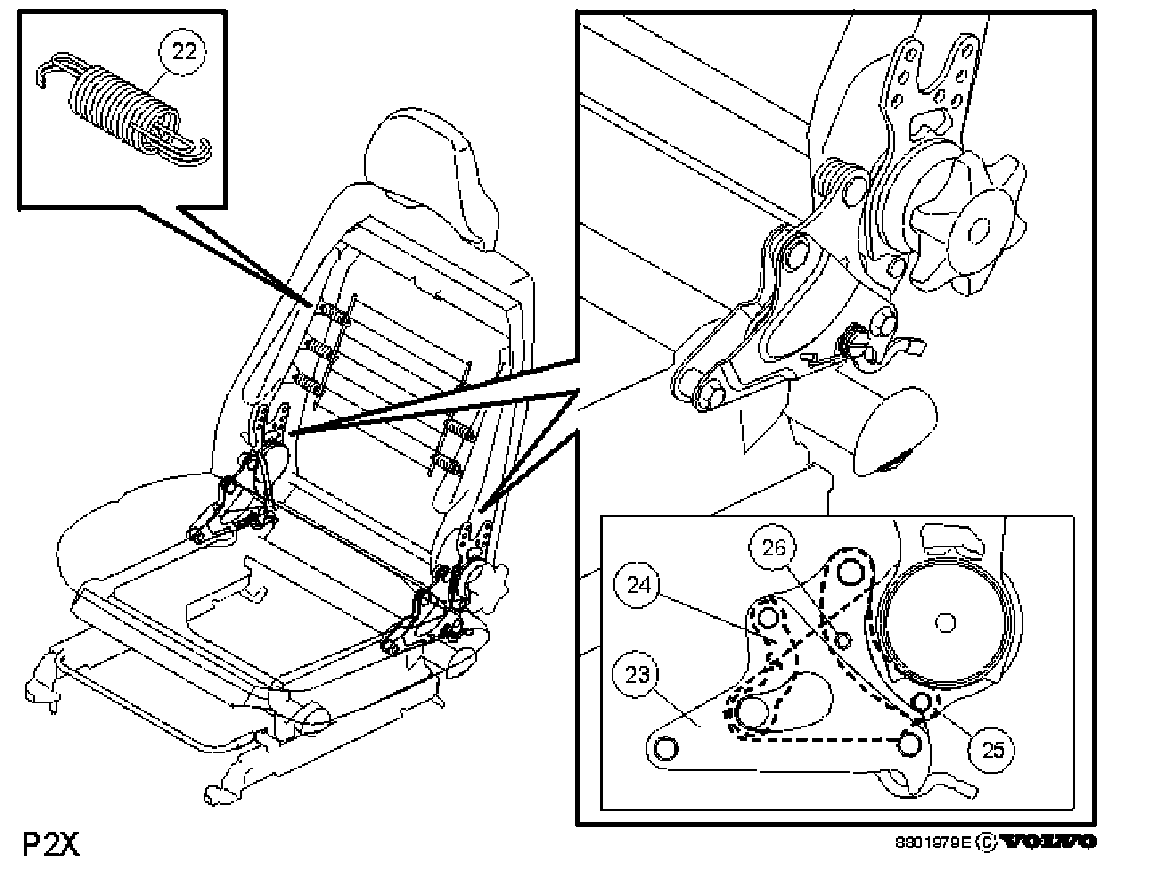 22

26

24

23

25

P2X

8801979E © VOLVO