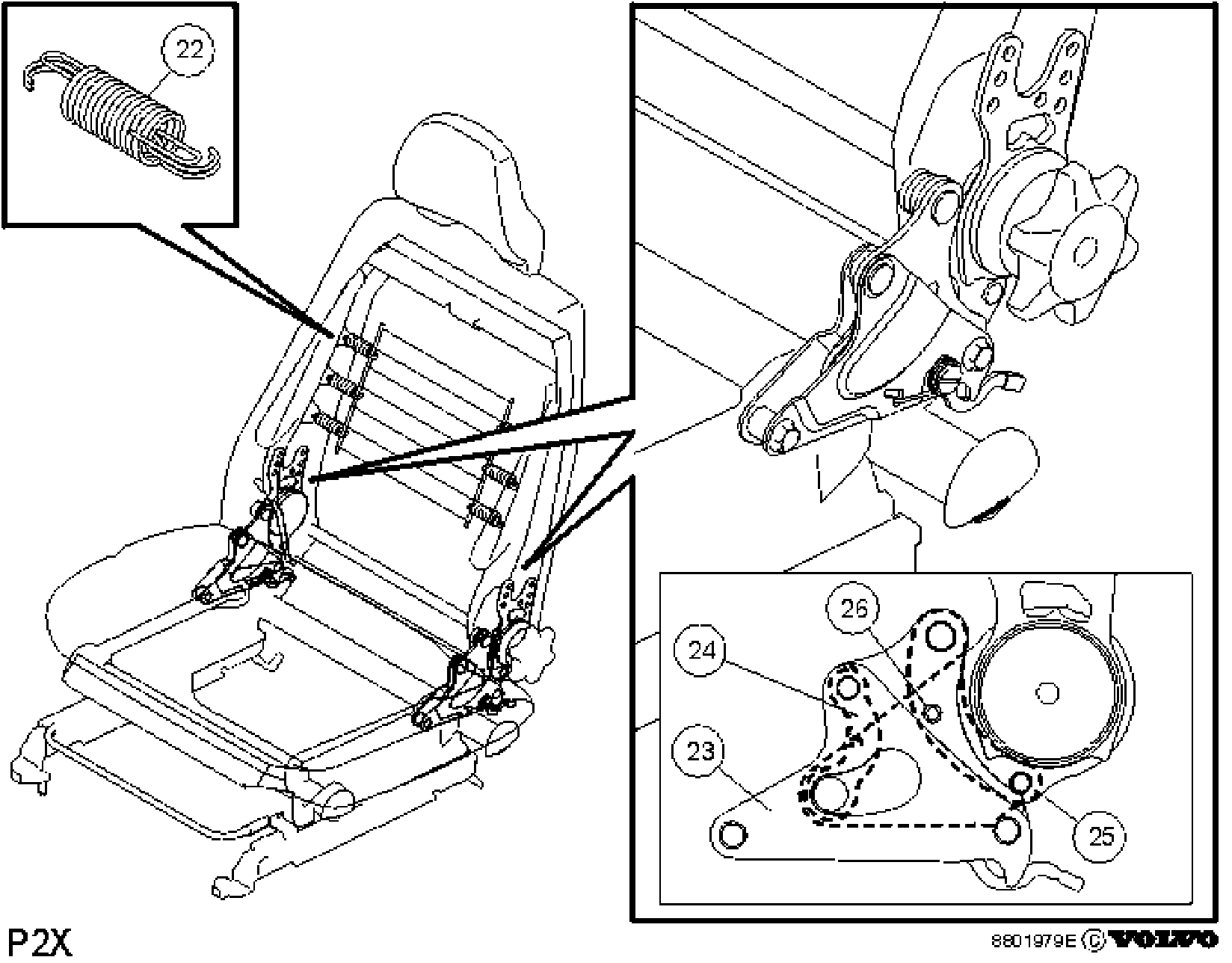 22

26

24

23

25

P2X

8801979E © VOLVO