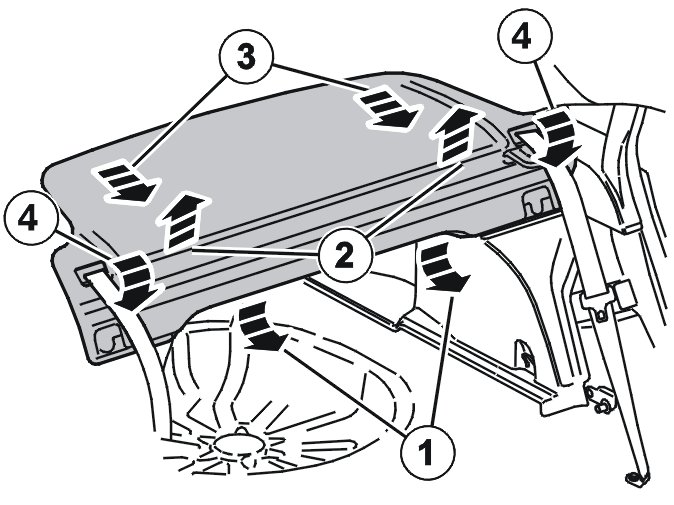 3
4
4
2
1