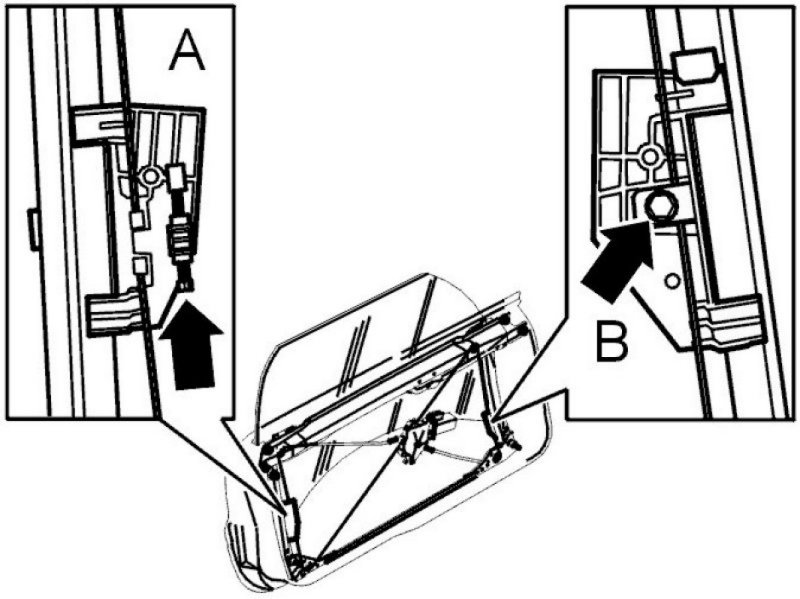 A

B