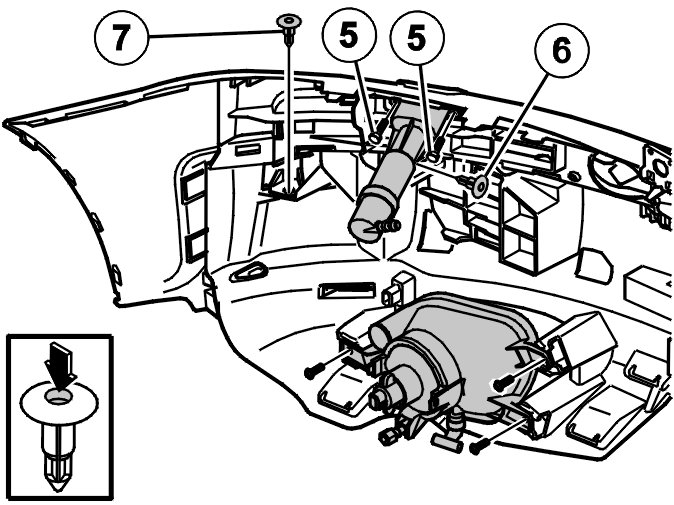 7
5
5
6