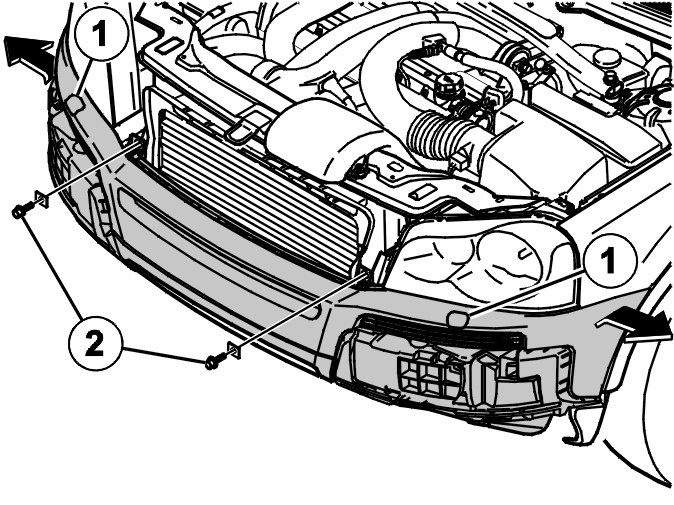 1
1
2