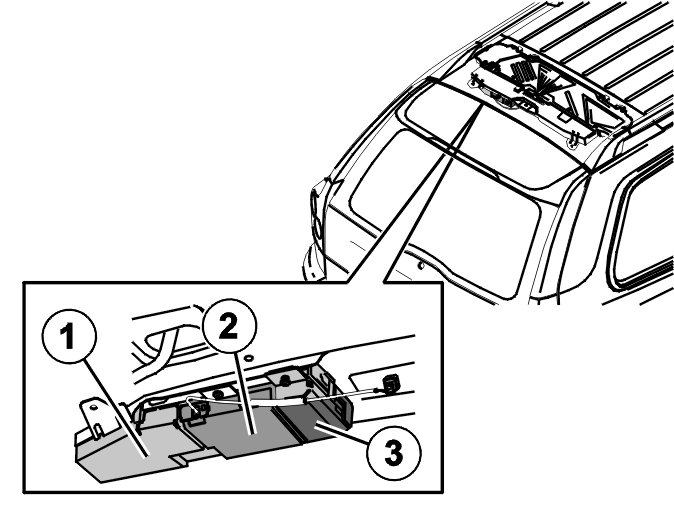 1
2
3