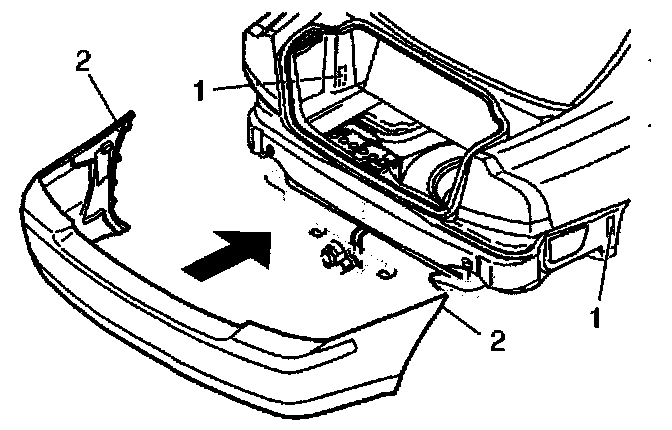 2
1
2
1