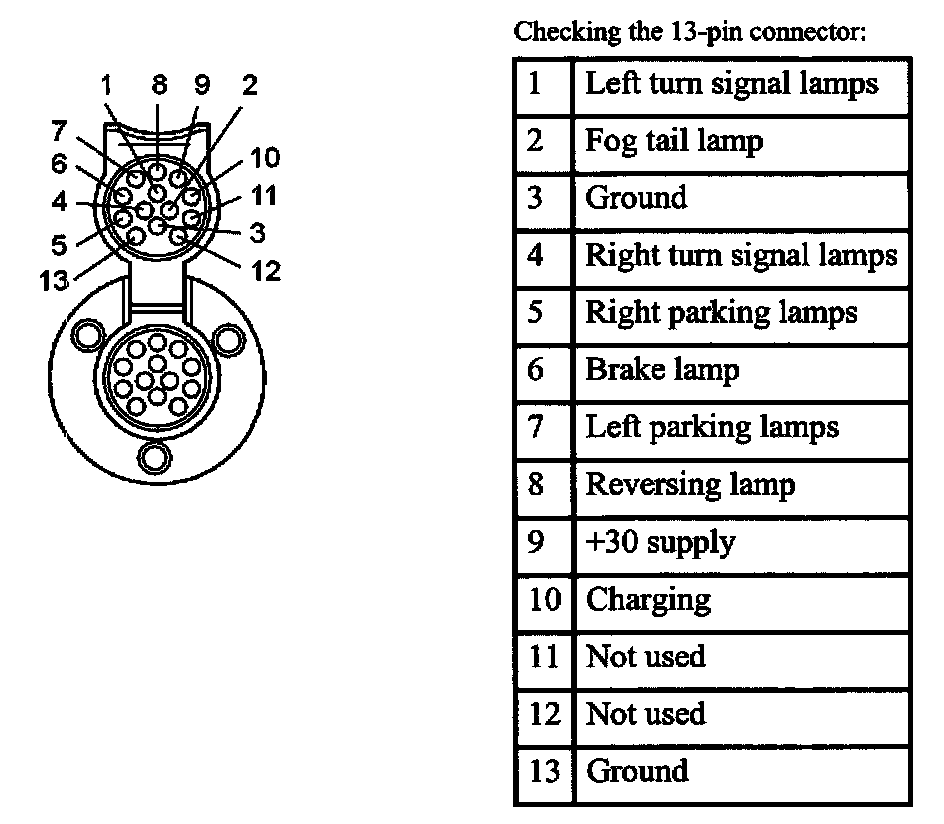 1 8 9 2
7
6
4
5
13
10
11
3
12

Checking the 13-pin connector:

| 1 | Left turn signal lamps |
|---|---|
| 2 | Fog tail lamp |
| 3 | Ground |
| 4 | Right turn signal lamps |
| 5 | Right parking lamps |
| 6 | Brake lamp |
| 7 | Left parking lamps |
| 8 | Reversing lamp |
| 9 | +30 supply |
| 10 | Charging |
| 11 | Not used |
| 12 | Not used |
| 13 | Ground |