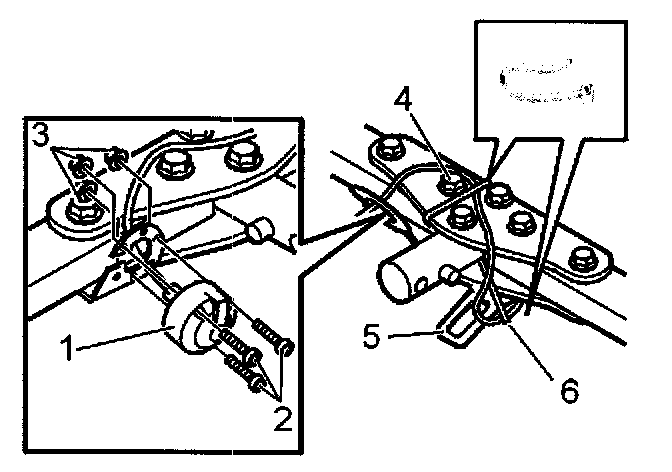 3
4
1
2
5
6