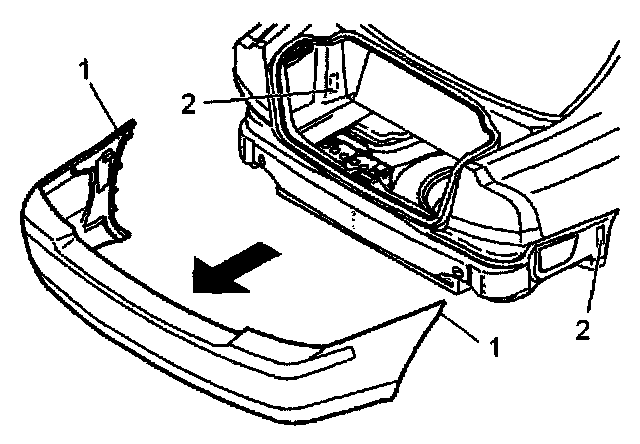 1
2
1
2