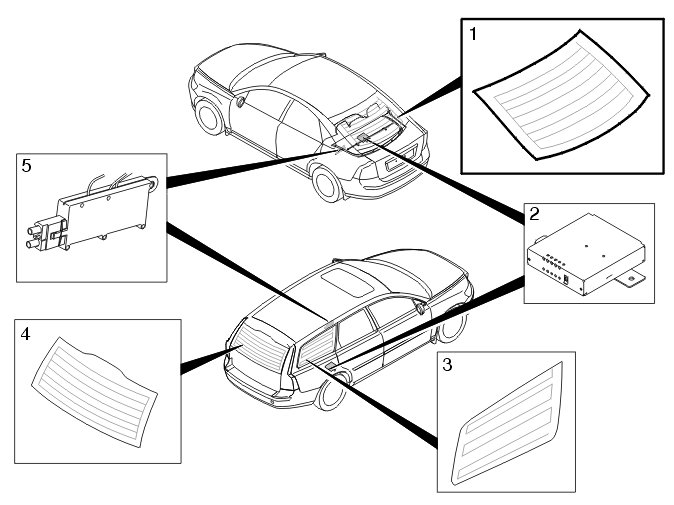 1

5

2

4

3