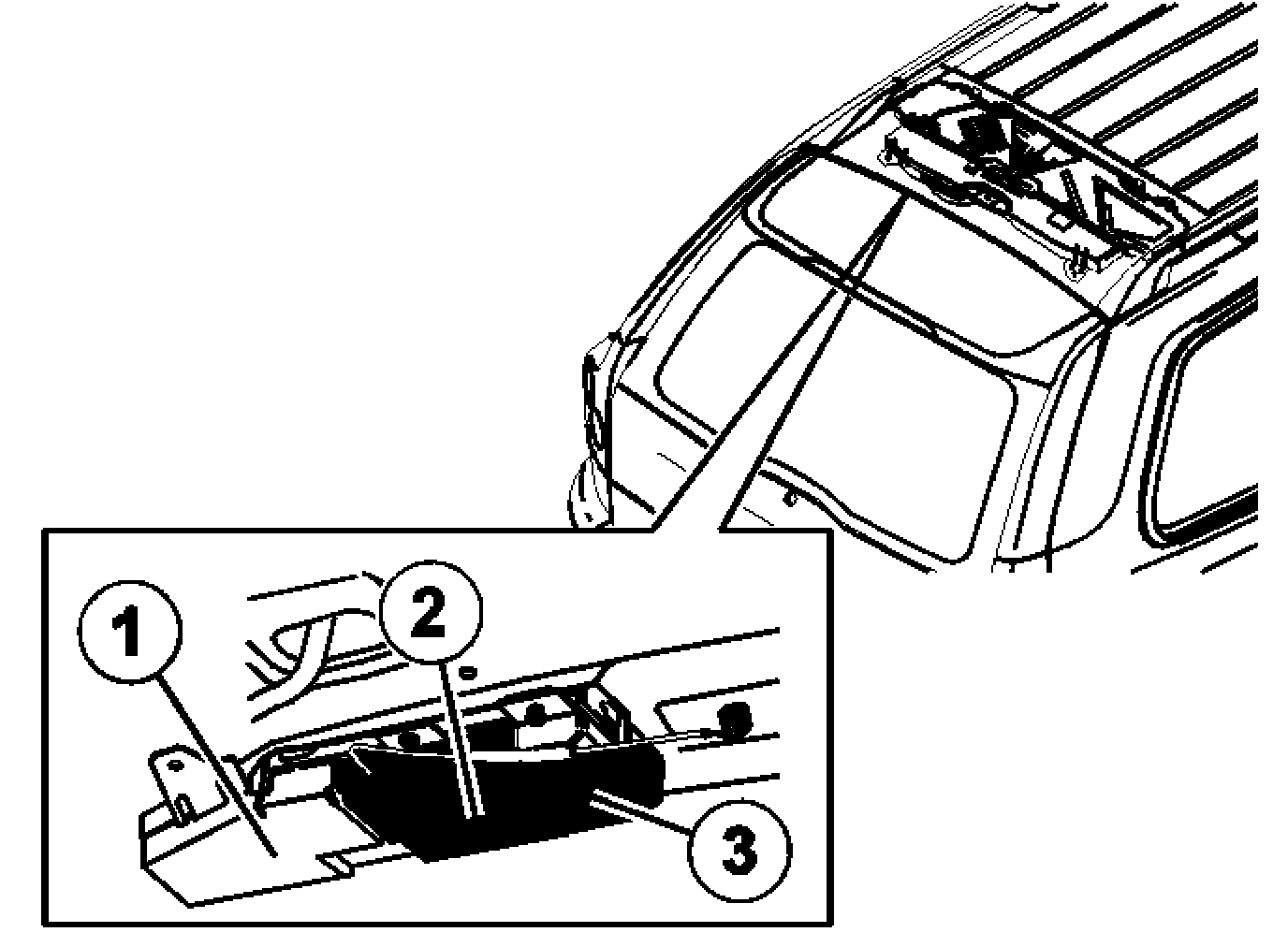 1
2
3