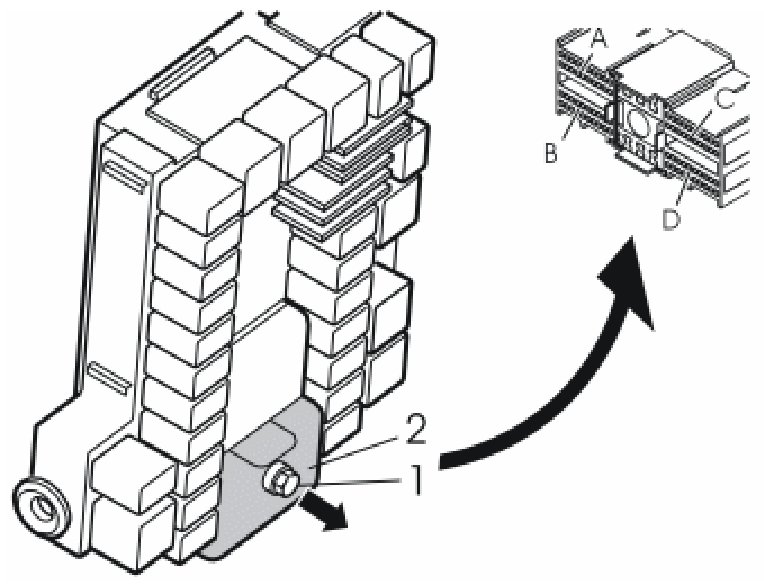 A
C
B
D
2
1