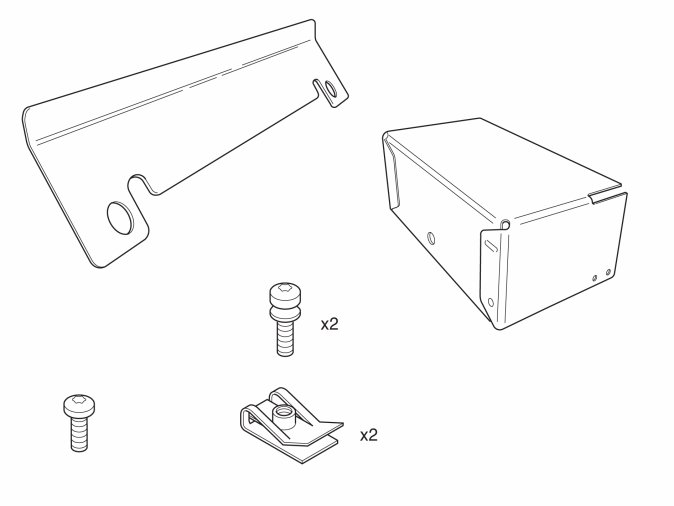 x2

x2