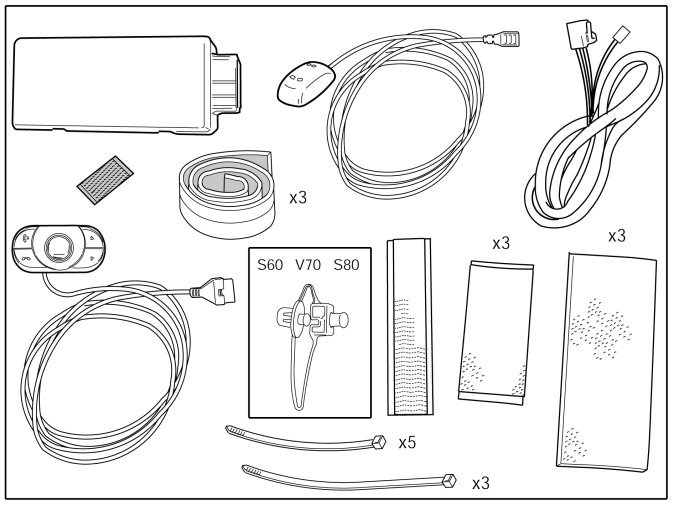 x3

x3

x3

S60 V70 S80

x5

x3