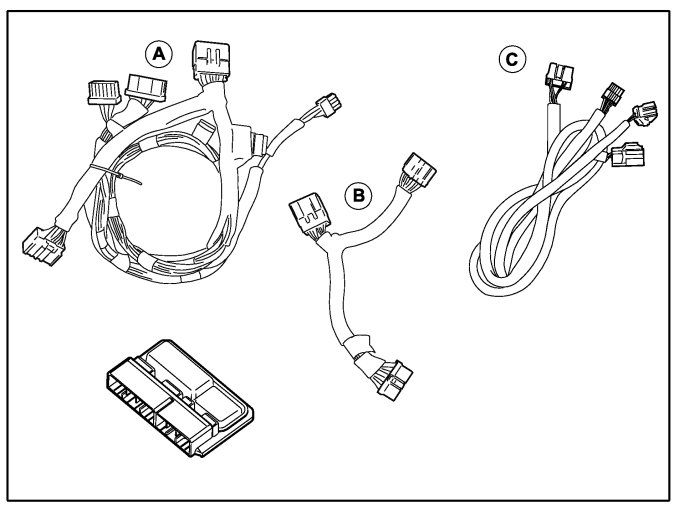 A
B
C