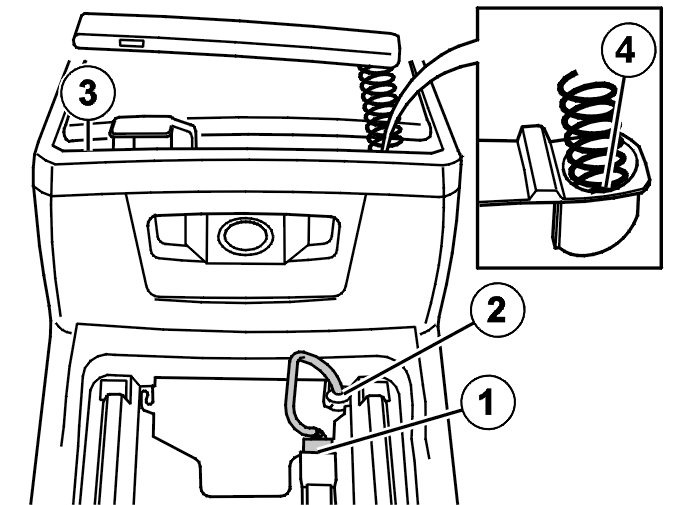 3
4
2
1