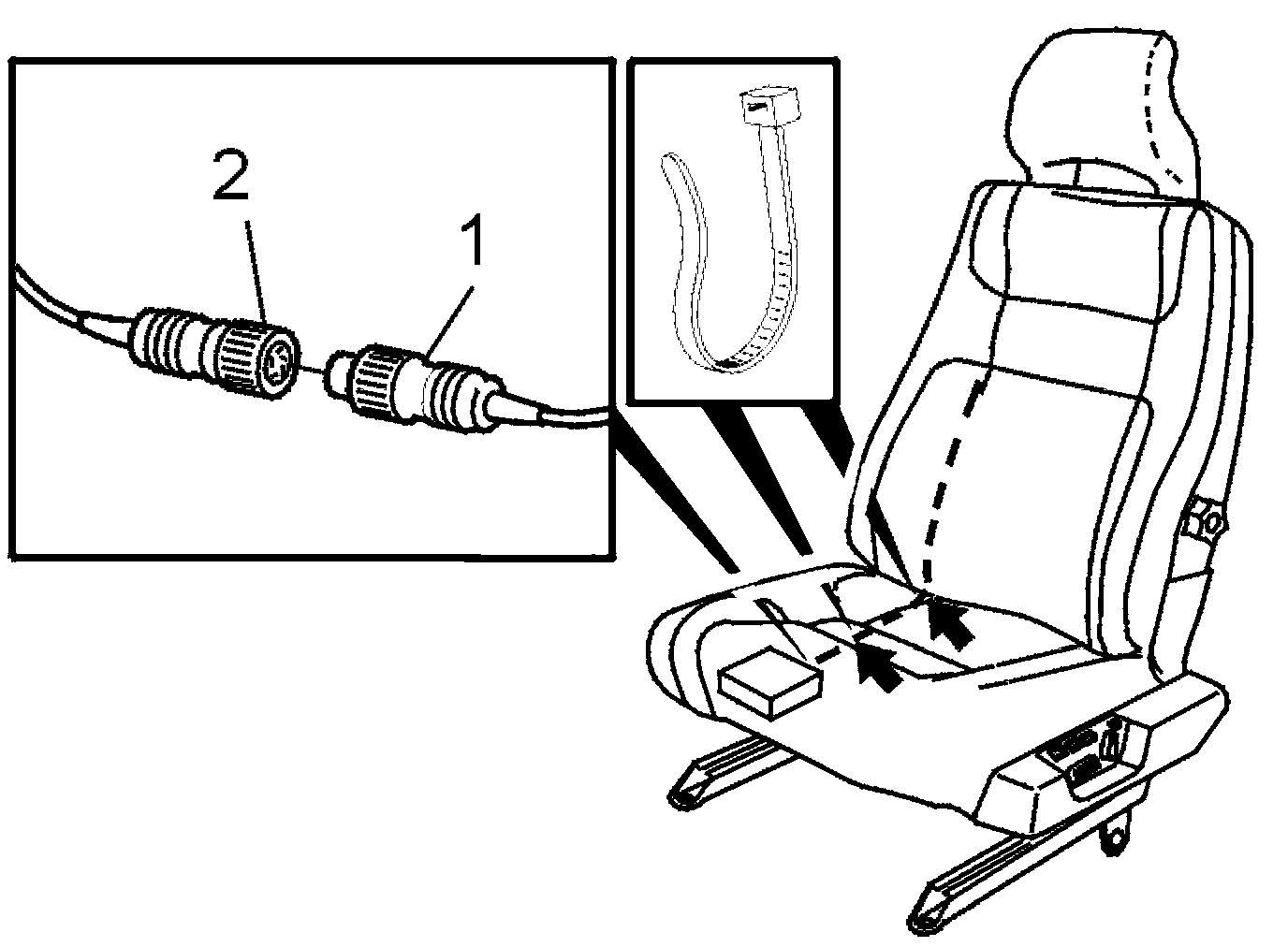 2
1