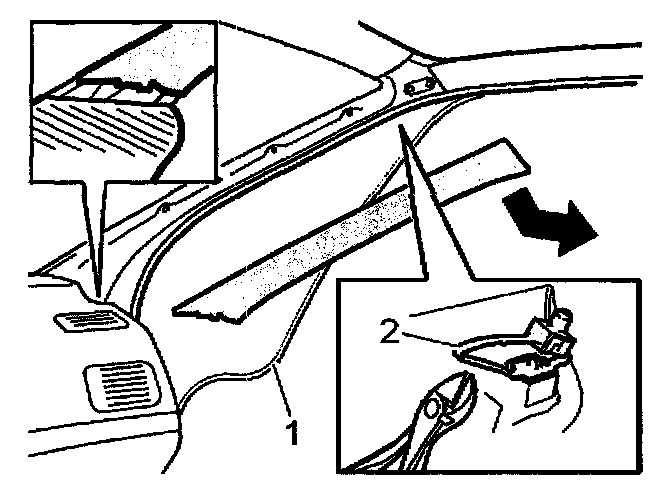 2
1